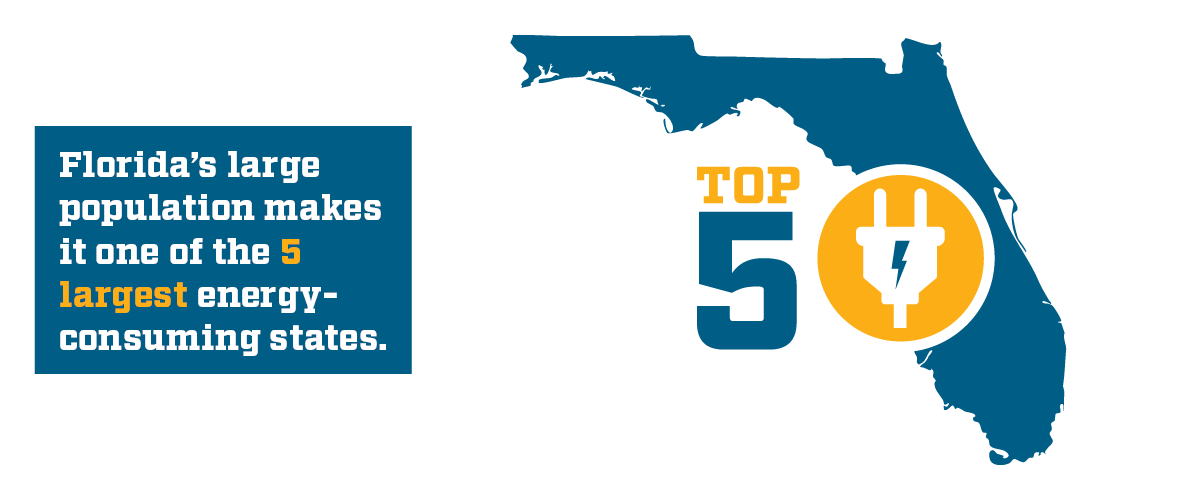 Florida's large population makes it one of the 5 largest energy-consuming states.

TOP 5