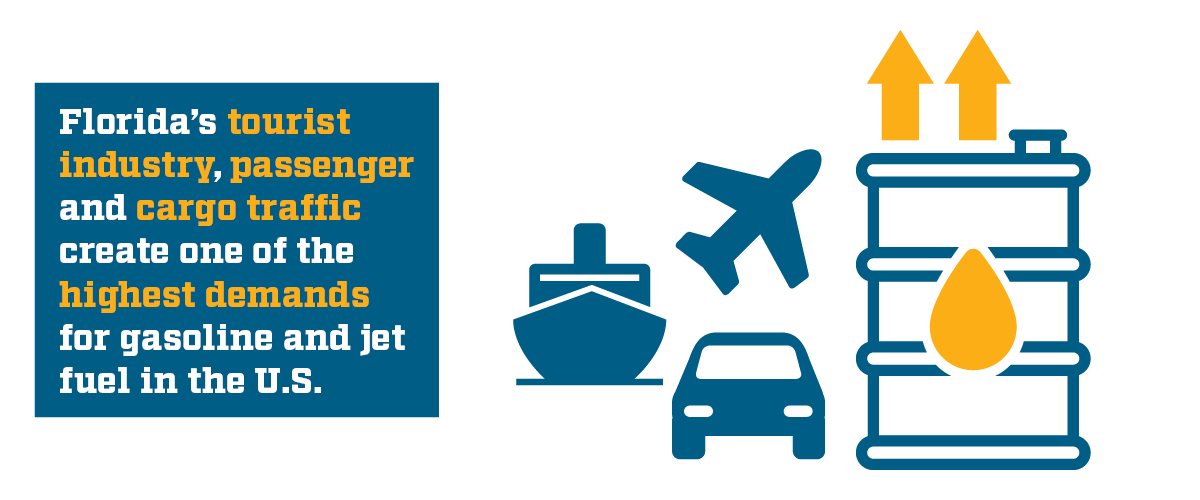 Florida's tourist industry, passenger and cargo traffic create one of the highest demands for gasoline and jet fuel in the U.S.