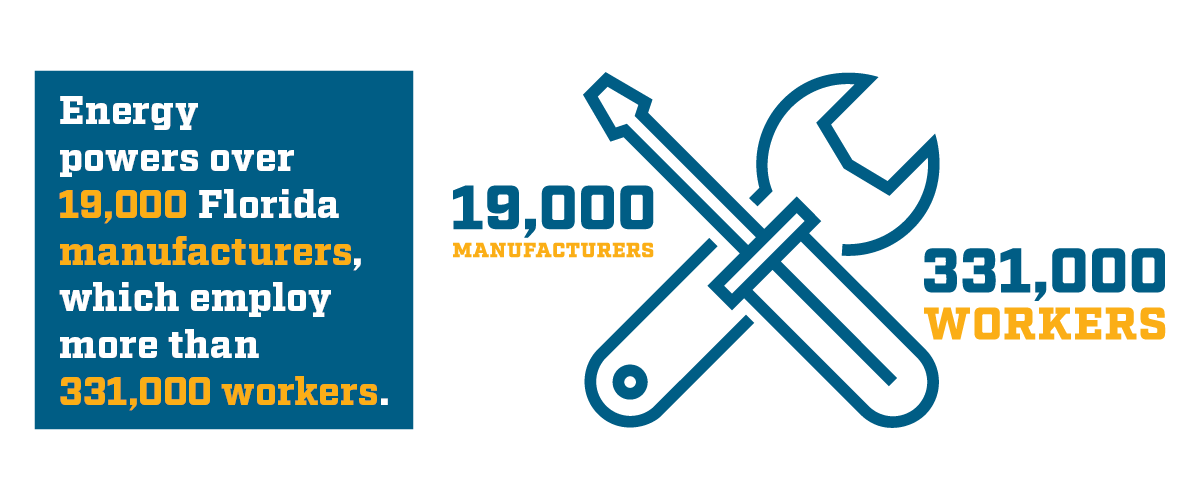 Energy powers over 19,000 Florida manufacturers, which employ more than 331,000 workers.

19,000
MANUFACTURERS

331,000
WORKERS