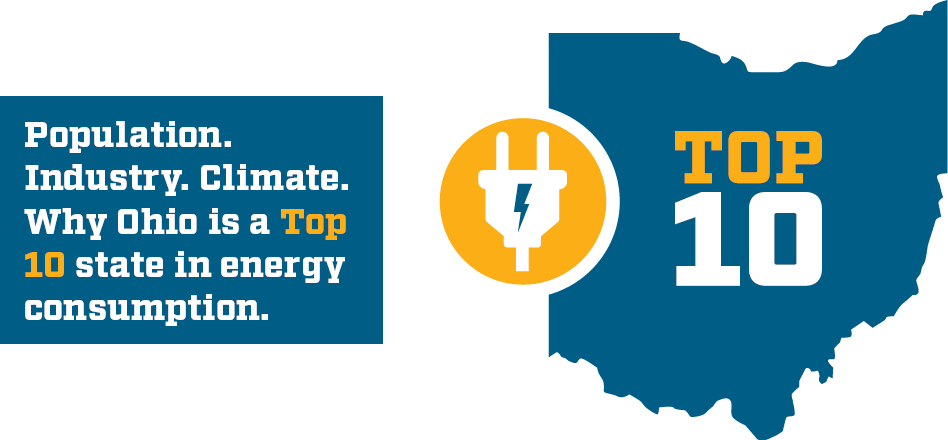 Population. Industry. Climate. Why Ohio is a Top 10 state in energy consumption.

TOP 10