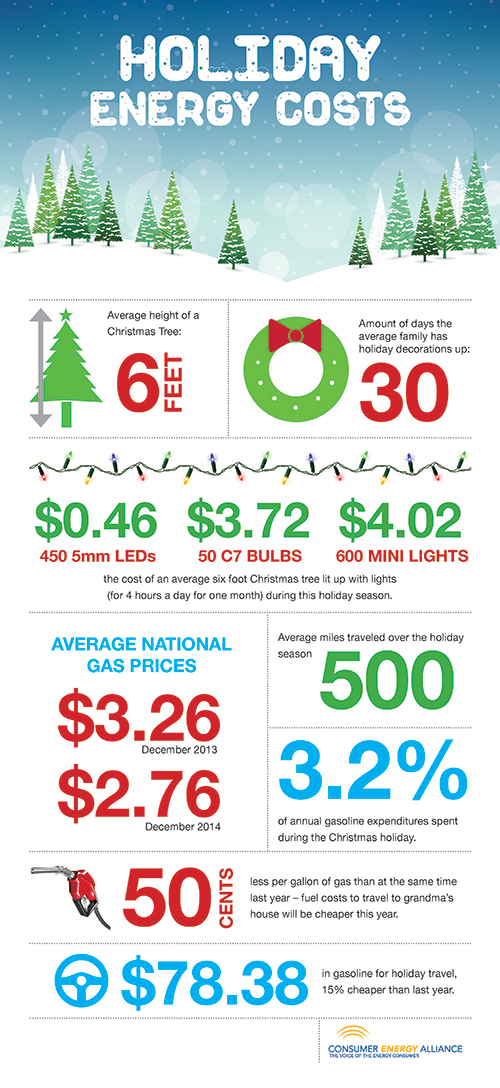 HOLIDAY ENERGY COSTS

Average height of a Christmas Tree:

6 FEET

Amount of days the average family has holiday decorations up:

30

$0.46
450 5mm LEDs

$3.72
50 C7 BULBS

$4.02
600 MINI LIGHTS

the cost of an average six foot Christmas tree lit up with lights (for 4 hours a day for one month) during this holiday season.

AVERAGE NATIONAL GAS PRICES

$3.26
December 2013

$2.76
December 2014

Average miles traveled over the holiday season

500

3.2%

of annual gasoline expenditures spent during the Christmas holiday.

50 CENTS

less per gallon of gas than at the same time last year – fuel costs to travel to grandma's house will be cheaper this year.

$78.38

in gasoline for holiday travel, 15% cheaper than last year.

CONSUMER ENERGY ALLIANCE
THE VOICE OF THE ENERGY CONSUMER