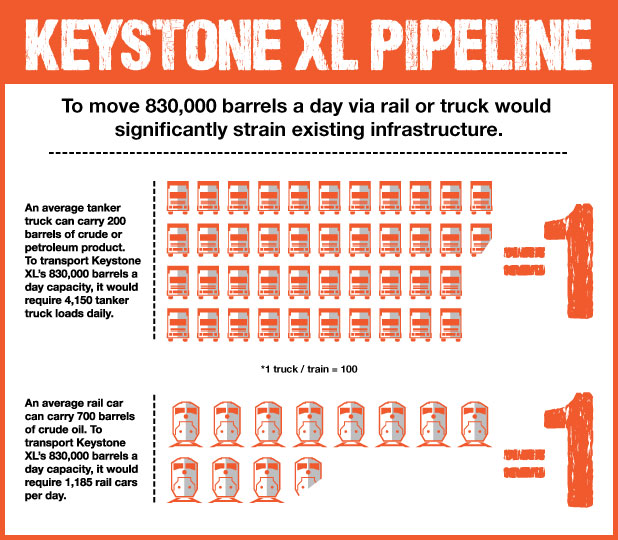 KEYSTONE XL PIPELINE

To move 830,000 barrels a day via rail or truck would significantly strain existing infrastructure.

An average tanker truck can carry 200 barrels of crude or petroleum product. To transport Keystone XL's 830,000 barrels a day capacity, it would require 4,150 tanker truck loads daily.

=1

*1 truck / train = 100

An average rail car can carry 700 barrels of crude oil. To transport Keystone XL's 830,000 barrels a day capacity, it would require 1,185 rail cars per day.

=1